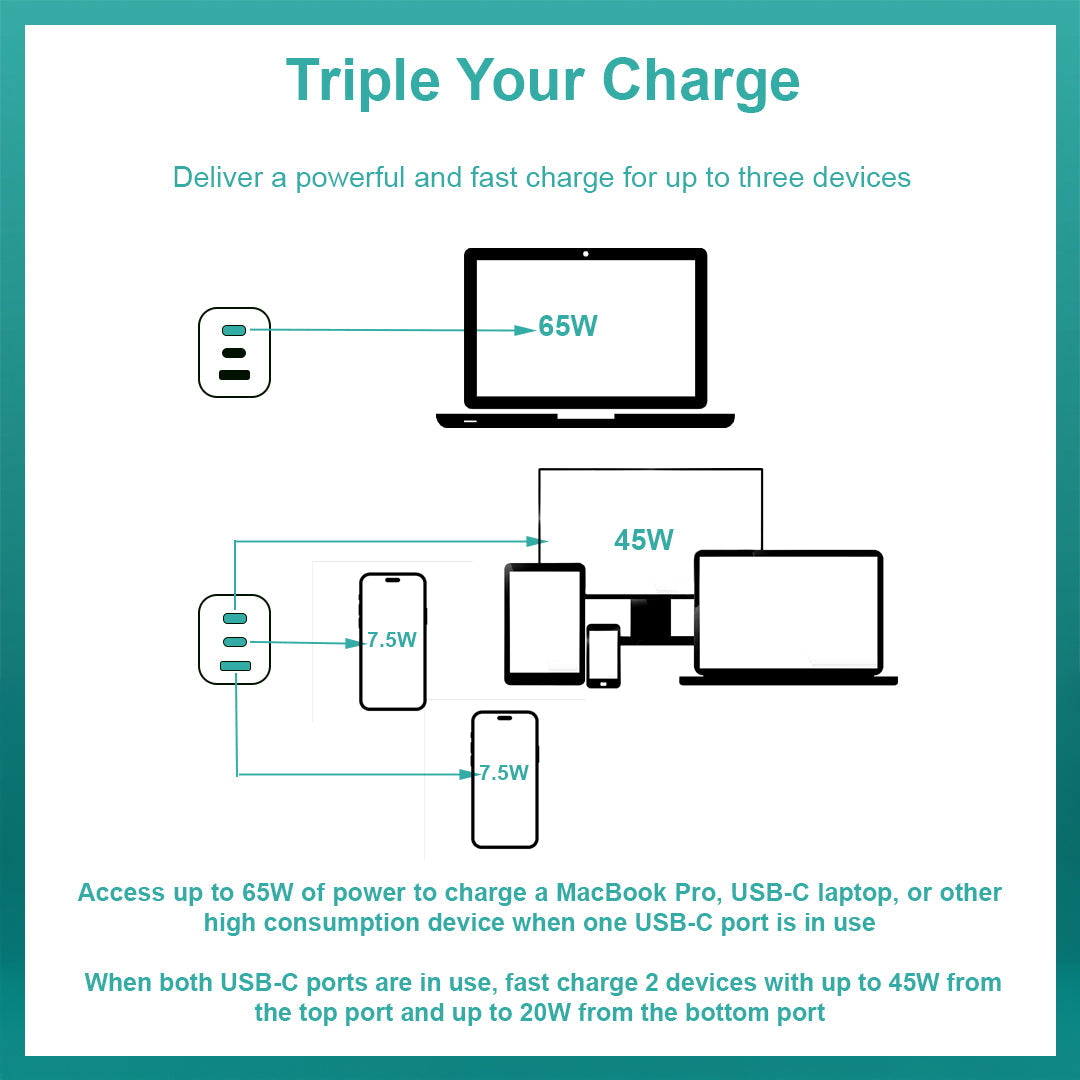 Triple Your Charge

Deliver a powerful and fast charge for up to three devices

65W

45W

7.5W

7.5W

Access up to 65W of power to charge a MacBook Pro, USB-C laptop, or other high consumption device when one USB-C port is in use

When both USB-C ports are in use, fast charge 2 devices with up to 45W from the top port and up to 20W from the bottom port