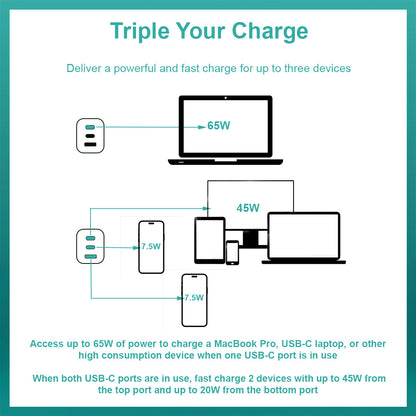 Triple Your Charge

Deliver a powerful and fast charge for up to three devices

65W

45W

7.5W

7.5W

Access up to 65W of power to charge a MacBook Pro, USB-C laptop, or other high consumption device when one USB-C port is in use

When both USB-C ports are in use, fast charge 2 devices with up to 45W from the top port and up to 20W from the bottom port